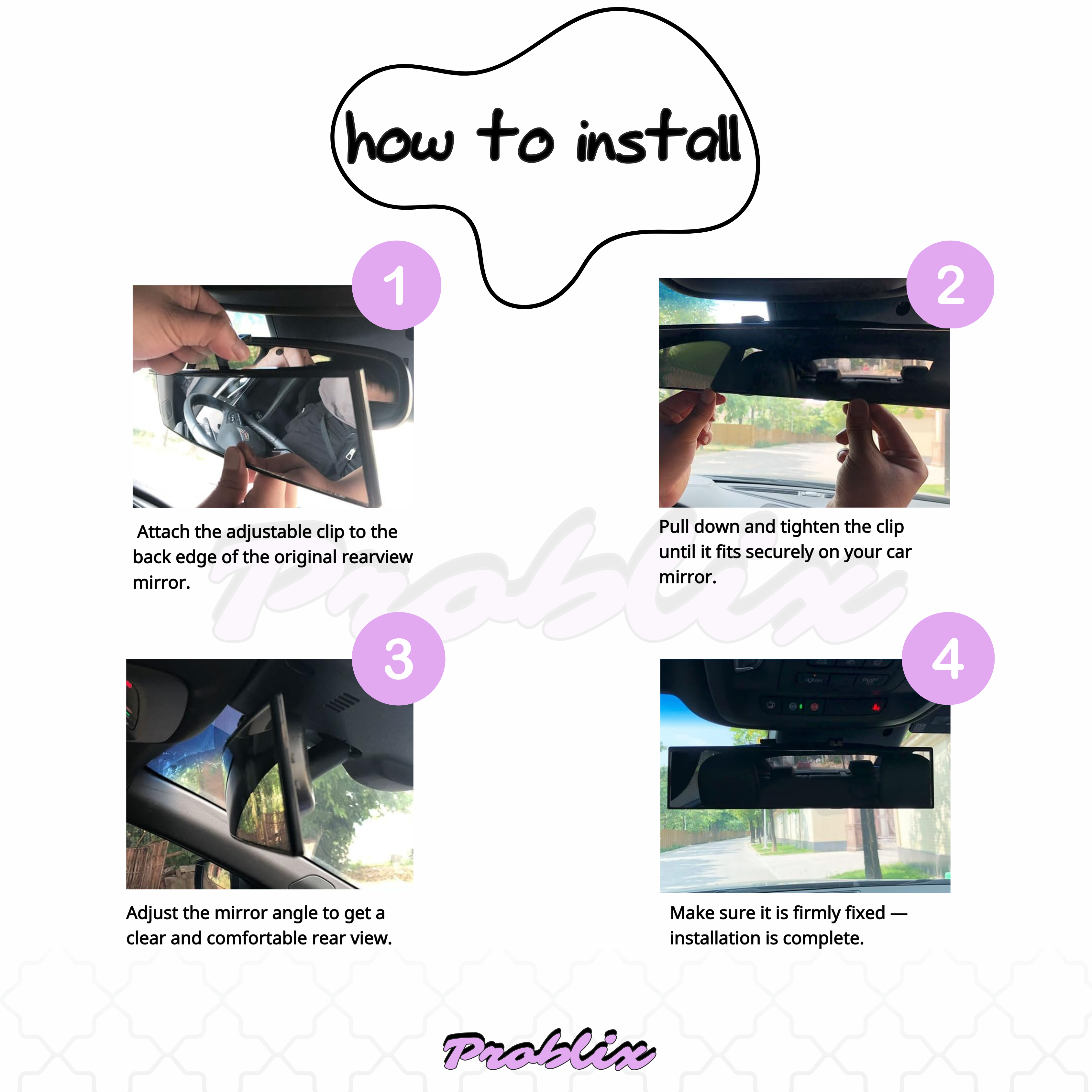 how to install

1

Attach the adjustable clip to the back edge of the original rearview mirror.

2

Pull down and tighten the clip until it fits securely on your car mirror.

Problix

3

Adjust the mirror angle to get a clear and comfortable rear view.

4

Make sure it is firmly fixed — installation is complete.

Problix